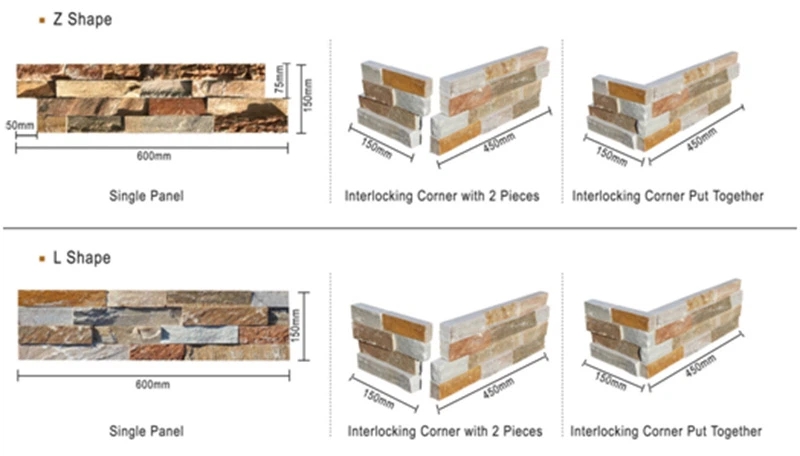 Z Shape

75mm
150mm
50mm
600mm

Single Panel

150mm
450mm

Interlocking Corner with 2 Pieces

150mm
450mm

Interlocking Corner Put Together

L Shape

150mm
600mm

Single Panel

150mm
450mm

Interlocking Corner with 2 Pieces

150mm
450mm

Interlocking Corner Put Together